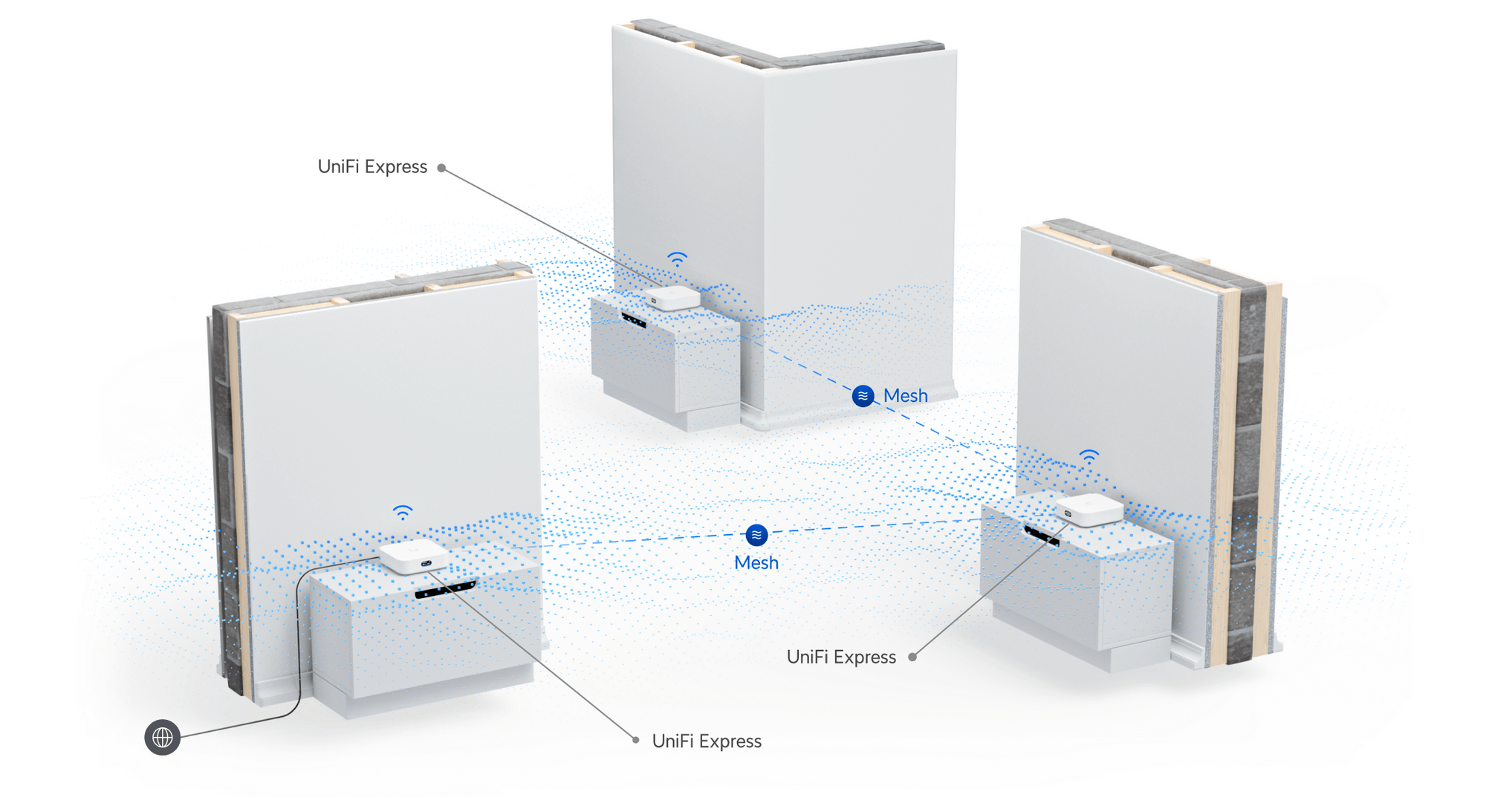 UniFi Express

Mesh

Mesh

UniFi Express

UniFi Express